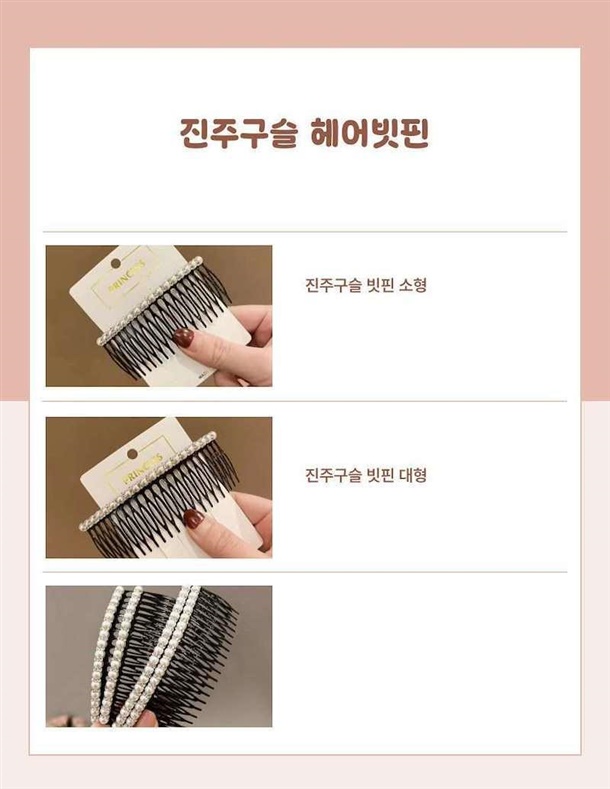 진주구슬 헤어빗핀

PRINCESS

진주구슬 빗핀 소형

PRINCESS

진주구슬 빗핀 대형