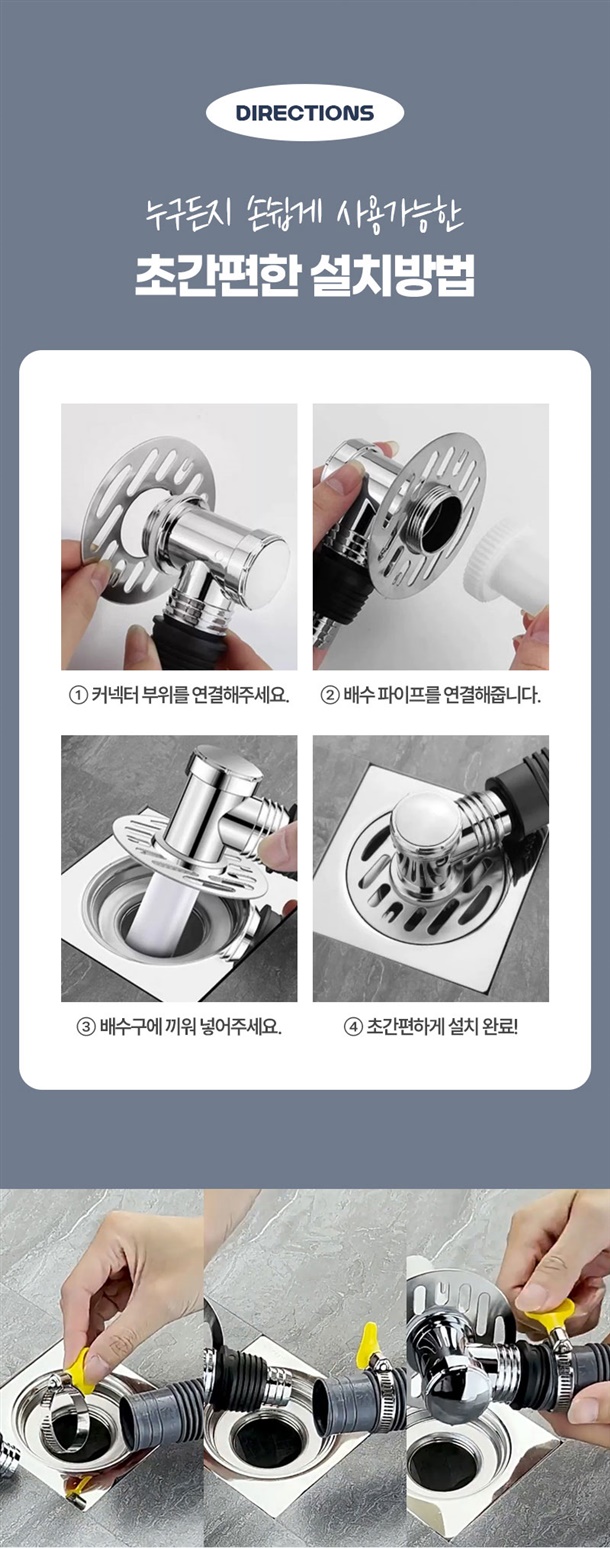 DIRECTIONS

누구든지 손쉽게 사용가능한

초간편한 설치방법

① 커넥터 부위를 연결해주세요.

② 배수 파이프를 연결해줍니다.

③ 배수구에 끼워 넣어주세요.

④ 초간편하게 설치 완료!