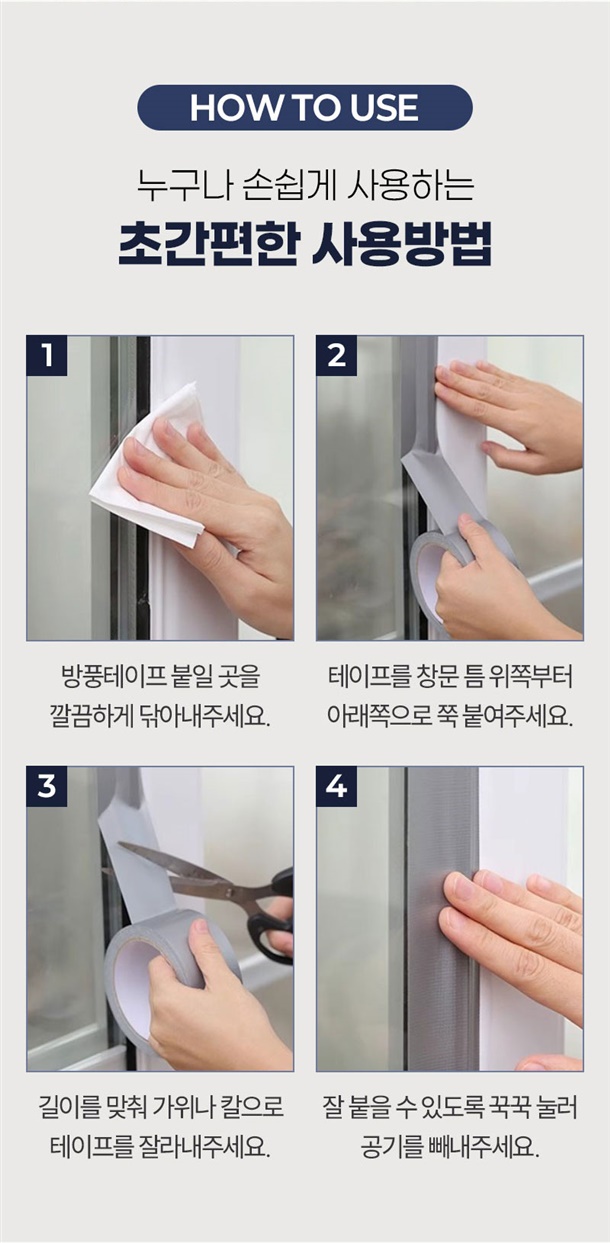 HOW TO USE

누구나 손쉽게 사용하는

초간편한 사용방법

1

방풍테이프 붙일 곳을 깔끔하게 닦아내주세요.

2

테이프를 창문 틈 위쪽부터 아래쪽으로 쭉 붙여주세요.

3

길이를 맞춰 가위나 칼으로 테이프를 잘라내주세요.

4

잘 붙을 수 있도록 꾹꾹 눌러 공기를 빼내주세요.