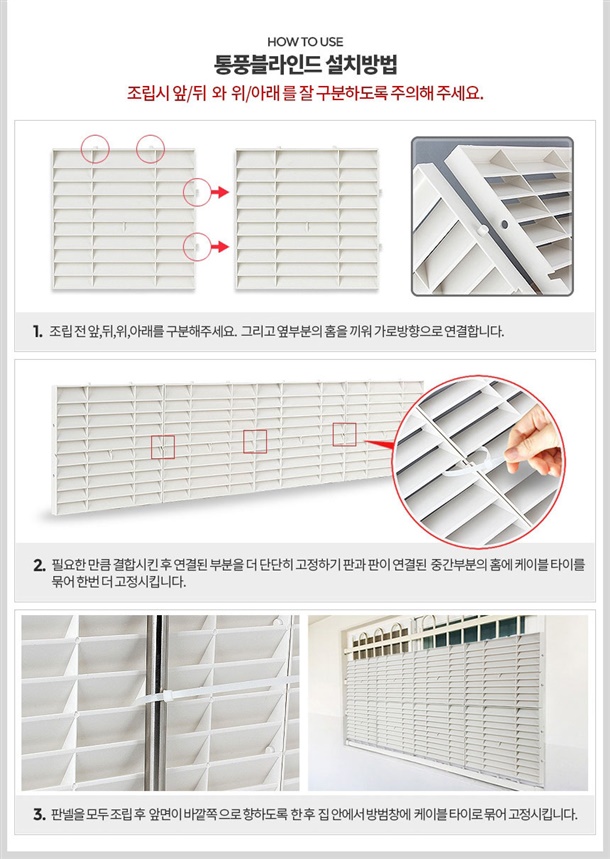 HOW TO USE
통풍블라인드 설치방법
조립시 앞/뒤 와 위/아래 를 잘 구분하도록 주의해 주세요.

1. 조립 전 앞,뒤,위,아래를 구분해주세요. 그리고 옆부분의 홈을 끼워 가로방향으로 연결합니다.

2. 필요한 만큼 결합시킨 후 연결된 부분을 더 단단히 고정하기 판과 판이 연결된 중간부분의 홈에 케이블 타이를 묶어 한번 더 고정시킵니다.

3. 판넬을 모두 조립 후 앞면이 바깥쪽 으로 향하도록 한 후 집 안에서 방범창에 케이블 타이로 묶어 고정시킵니다.